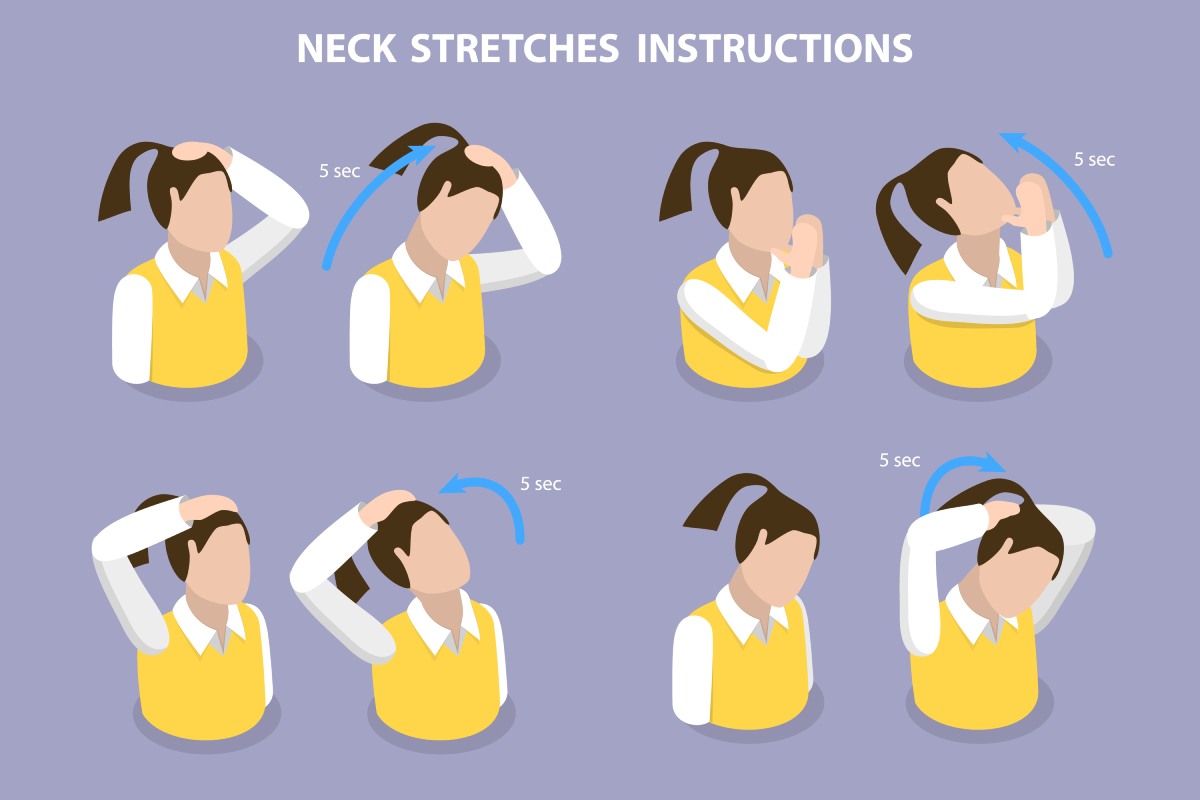 NECK STRETCHES INSTRUCTIONS

5 sec

5 sec

5 sec

5 sec